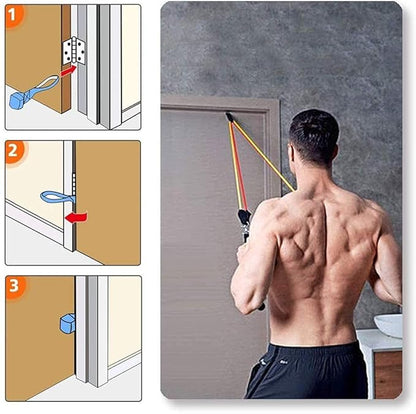 1

2

3