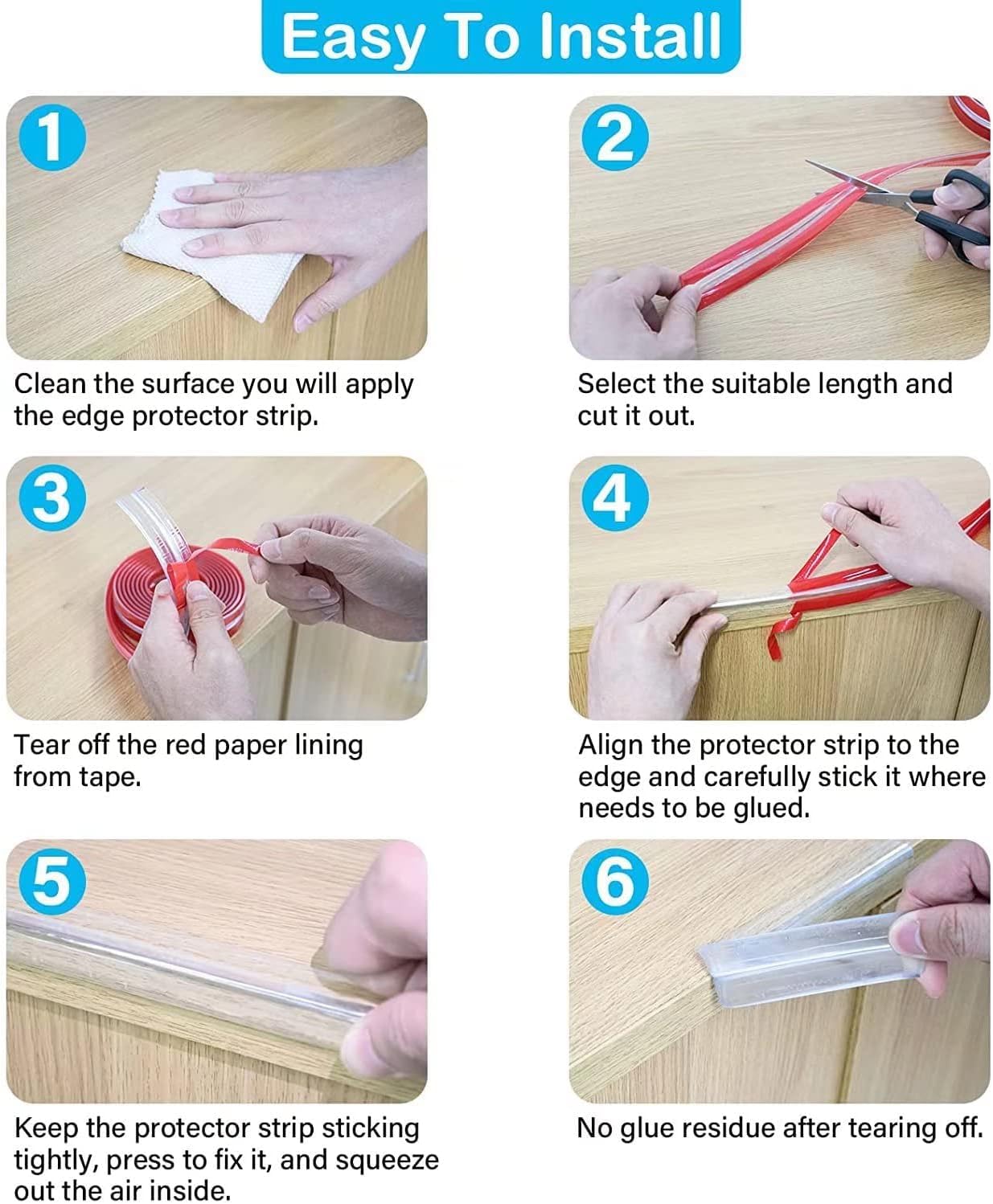 Easy To Install

1

Clean the surface you will apply the edge protector strip.

2

Select the suitable length and cut it out.

3

Tear off the red paper lining from tape.

4

Align the protector strip to the edge and carefully stick it where needs to be glued.

5

Keep the protector strip sticking tightly, press to fix it, and squeeze out the air inside.

6

No glue residue after tearing off.